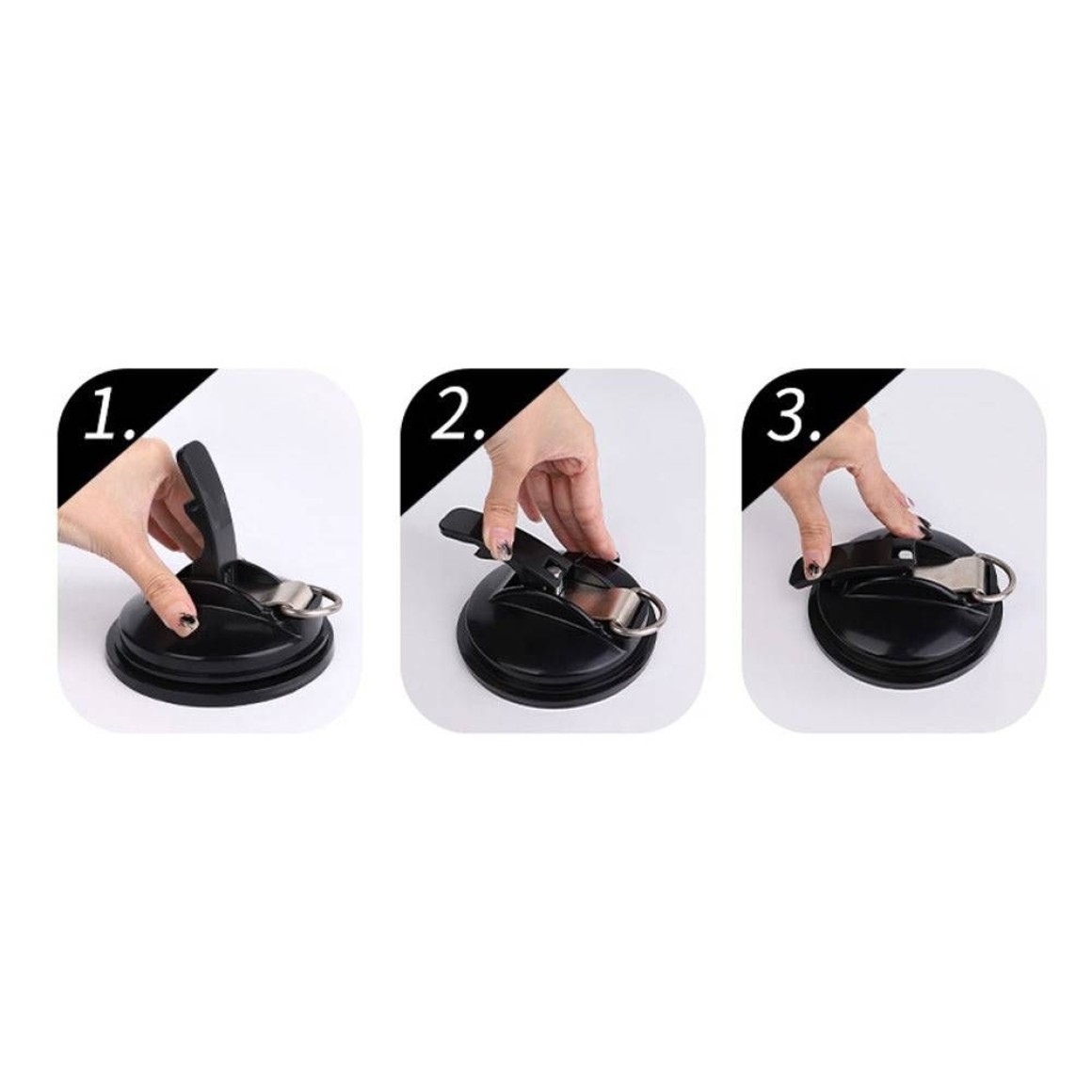 1.

2.

3.